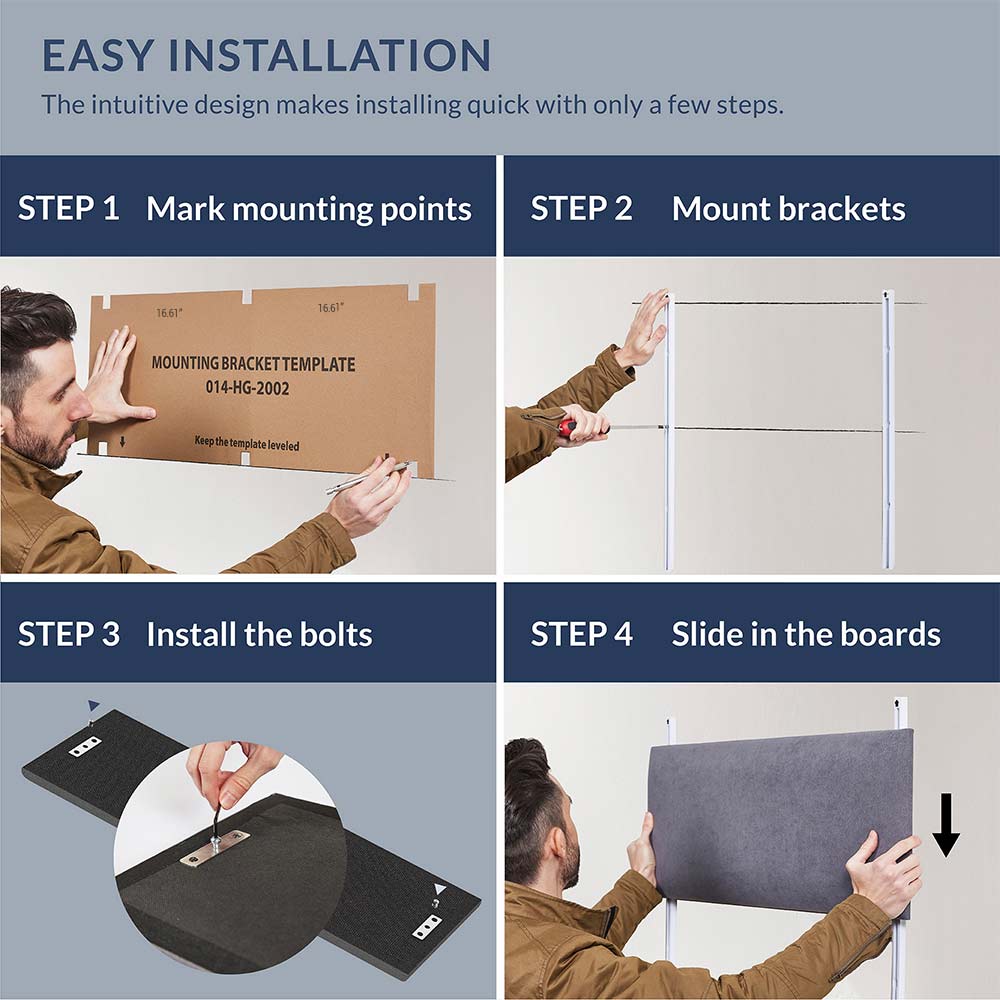 EASY INSTALLATION

The intuitive design makes installing quick with only a few steps.

STEP 1 Mark mounting points

16.61"

16.61"

MOUNTING BRACKET TEMPLATE
014-HG-2002

Keep the template leveled

STEP 2 Mount brackets

STEP 3 Install the bolts

STEP 4 Slide in the boards