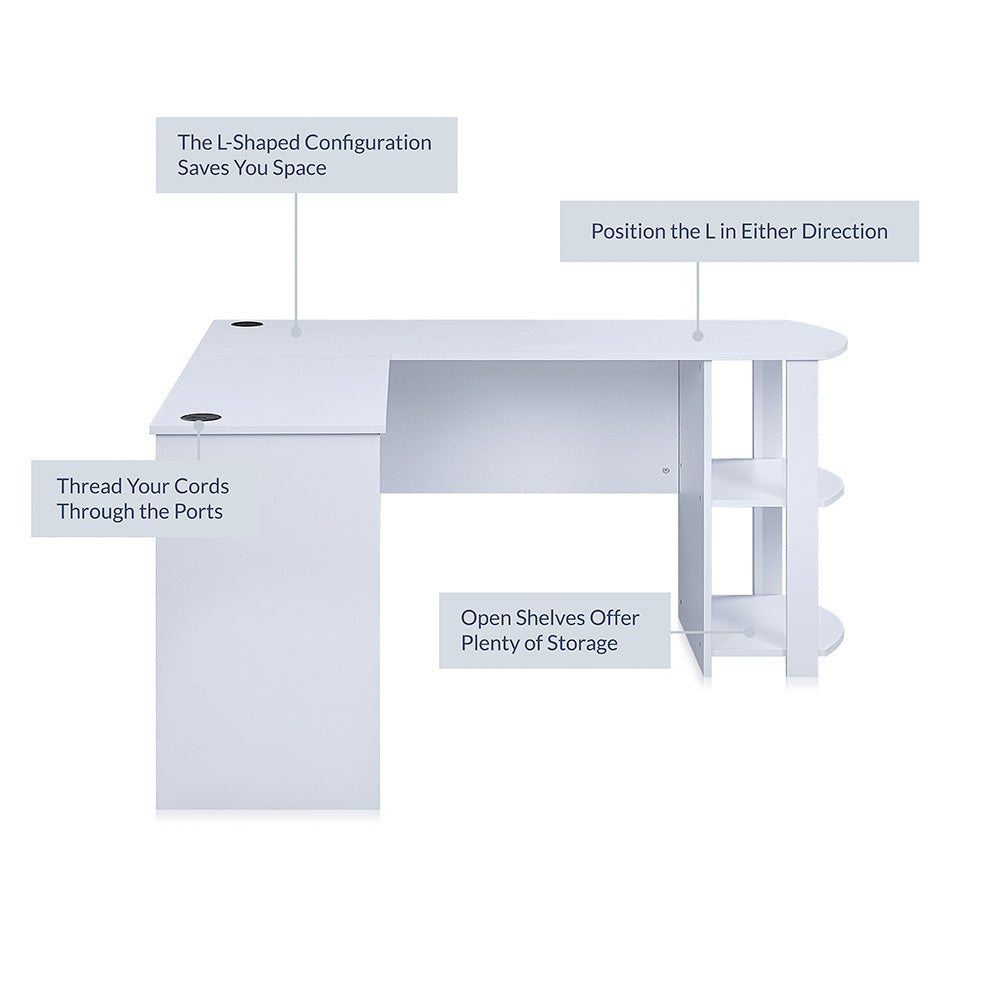 The L-Shaped Configuration Saves You Space

Position the L in Either Direction

Thread Your Cords Through the Ports

Open Shelves Offer Plenty of Storage