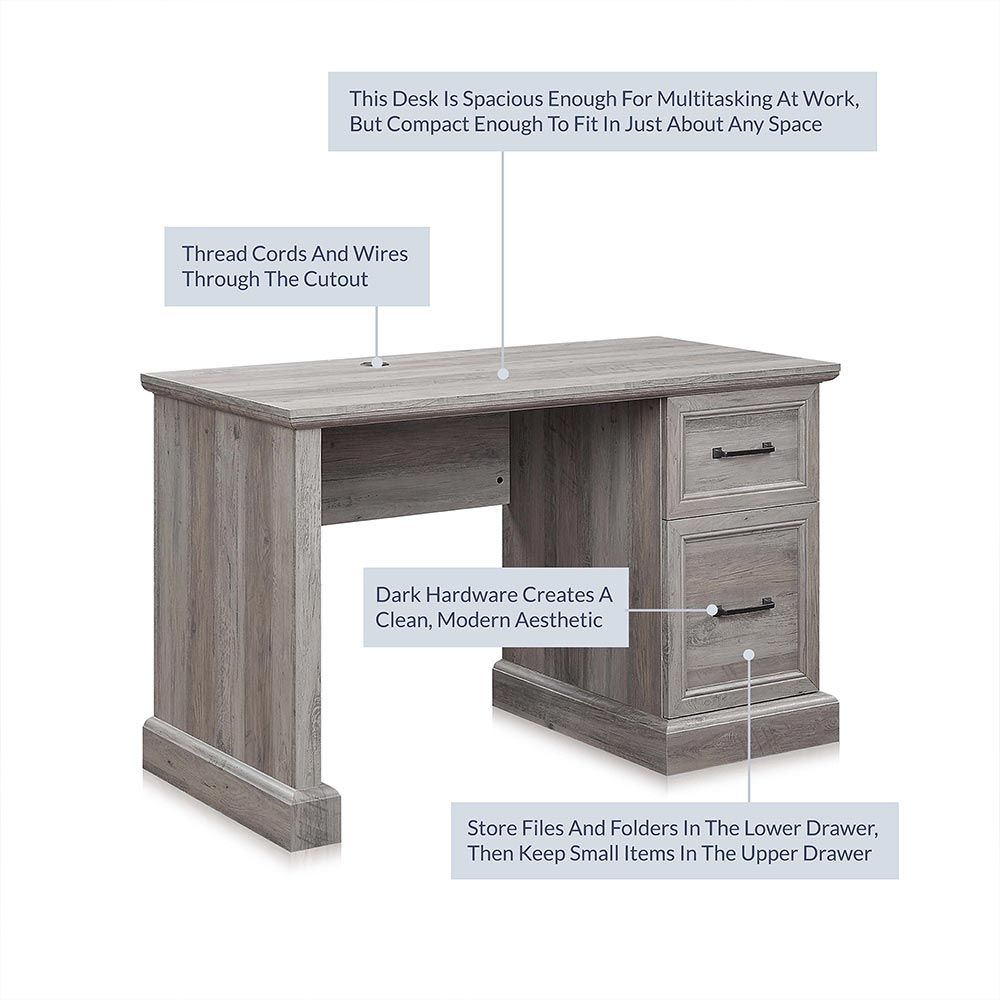 This Desk Is Spacious Enough For Multitasking At Work, But Compact Enough To Fit In Just About Any Space

Thread Cords And Wires Through The Cutout

Dark Hardware Creates A Clean, Modern Aesthetic

Store Files And Folders In The Lower Drawer, Then Keep Small Items In The Upper Drawer