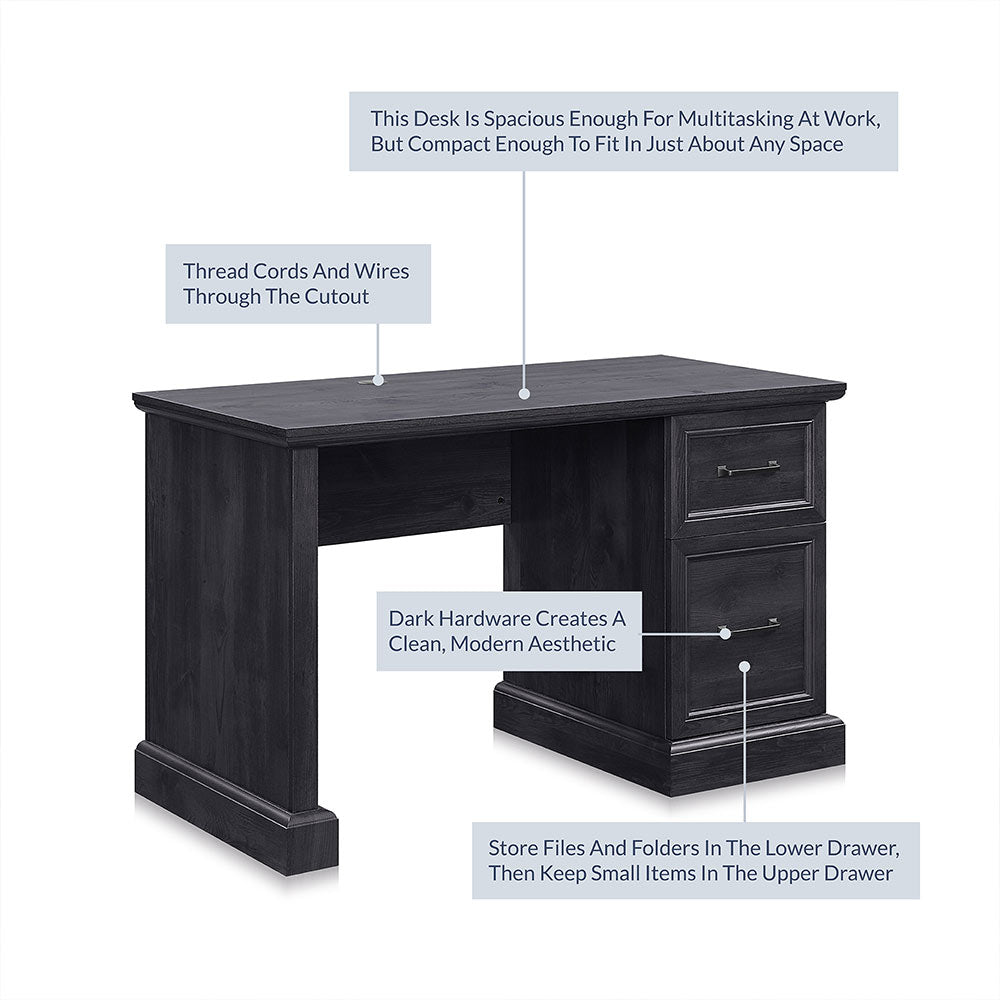 This Desk Is Spacious Enough For Multitasking At Work, But Compact Enough To Fit In Just About Any Space

Thread Cords And Wires Through The Cutout

Dark Hardware Creates A Clean, Modern Aesthetic

Store Files And Folders In The Lower Drawer, Then Keep Small Items In The Upper Drawer