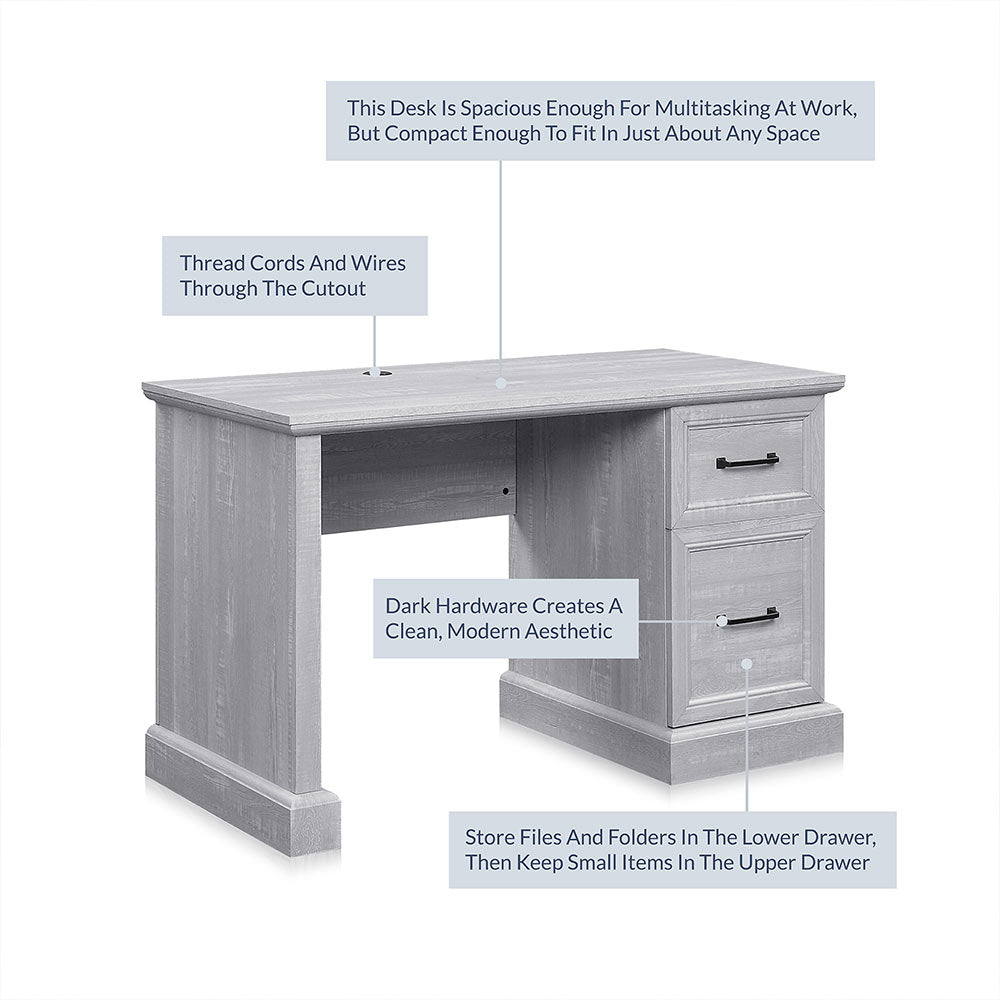 This Desk Is Spacious Enough For Multitasking At Work, But Compact Enough To Fit In Just About Any Space

Thread Cords And Wires Through The Cutout

Dark Hardware Creates A Clean, Modern Aesthetic

Store Files And Folders In The Lower Drawer, Then Keep Small Items In The Upper Drawer