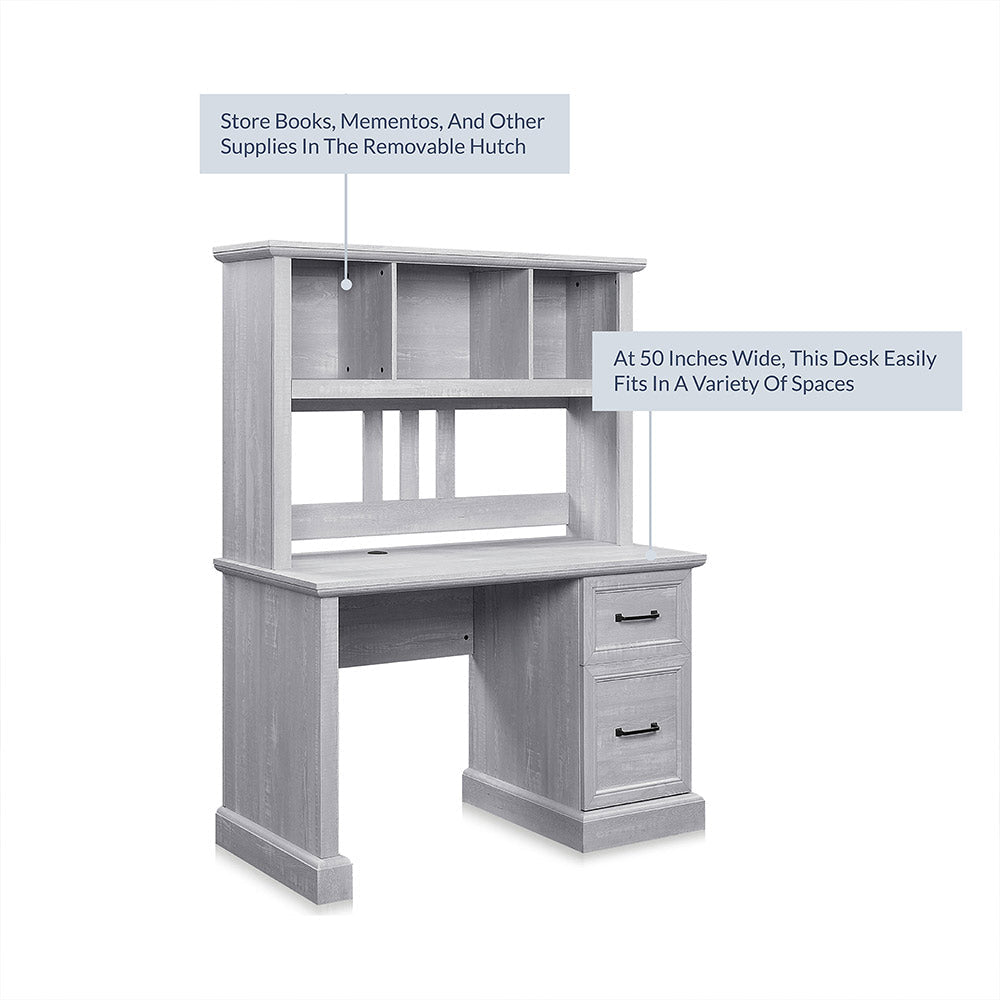 Store Books, Mementos, And Other Supplies In The Removable Hutch

At 50 Inches Wide, This Desk Easily Fits In A Variety Of Spaces