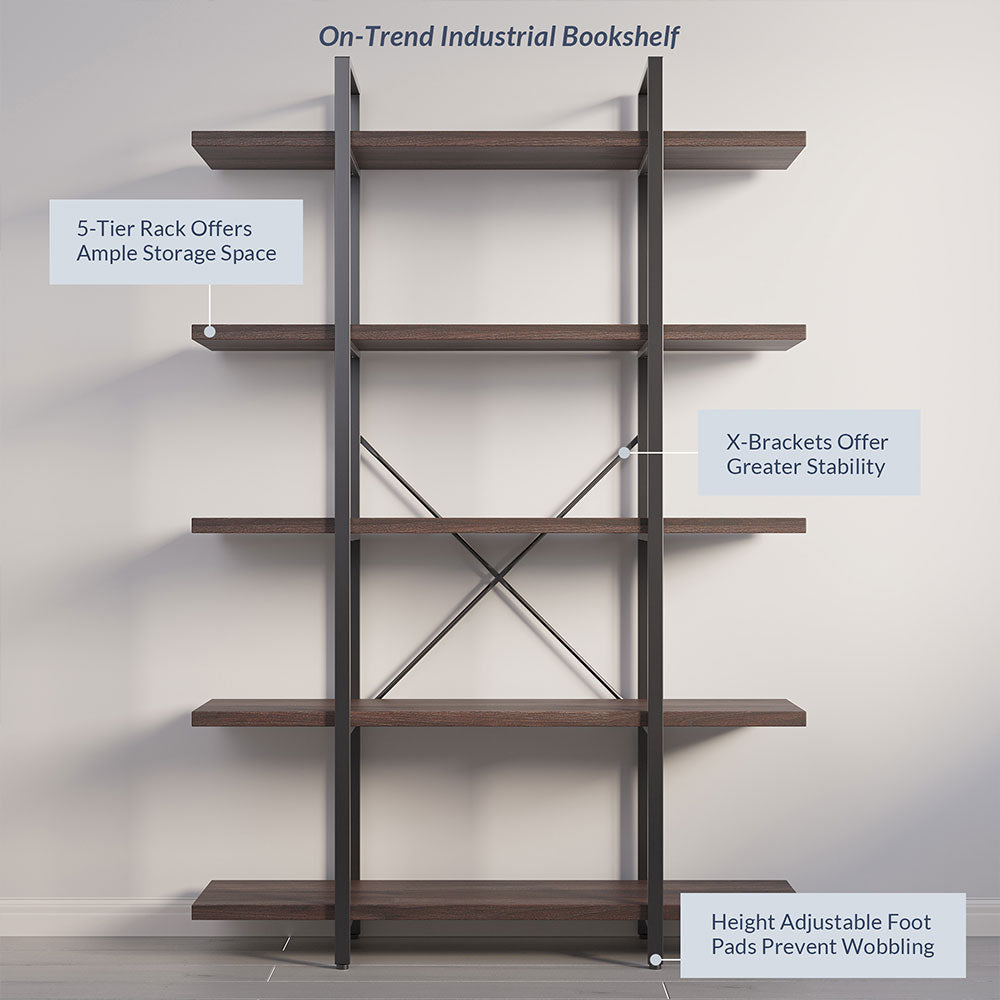 On-Trend Industrial Bookshelf

5-Tier Rack Offers Ample Storage Space

X-Brackets Offer Greater Stability

Height Adjustable Foot Pads Prevent Wobbling