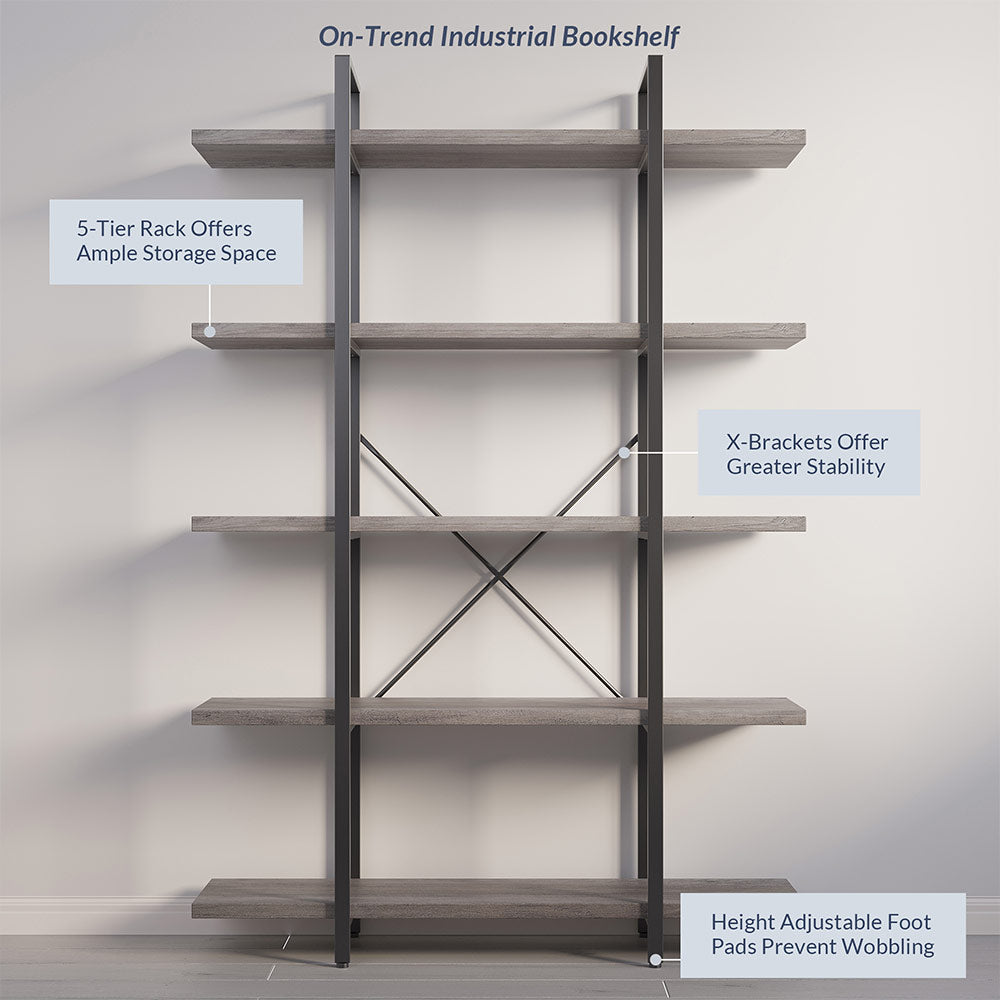 On-Trend Industrial Bookshelf

5-Tier Rack Offers Ample Storage Space

X-Brackets Offer Greater Stability

Height Adjustable Foot Pads Prevent Wobbling