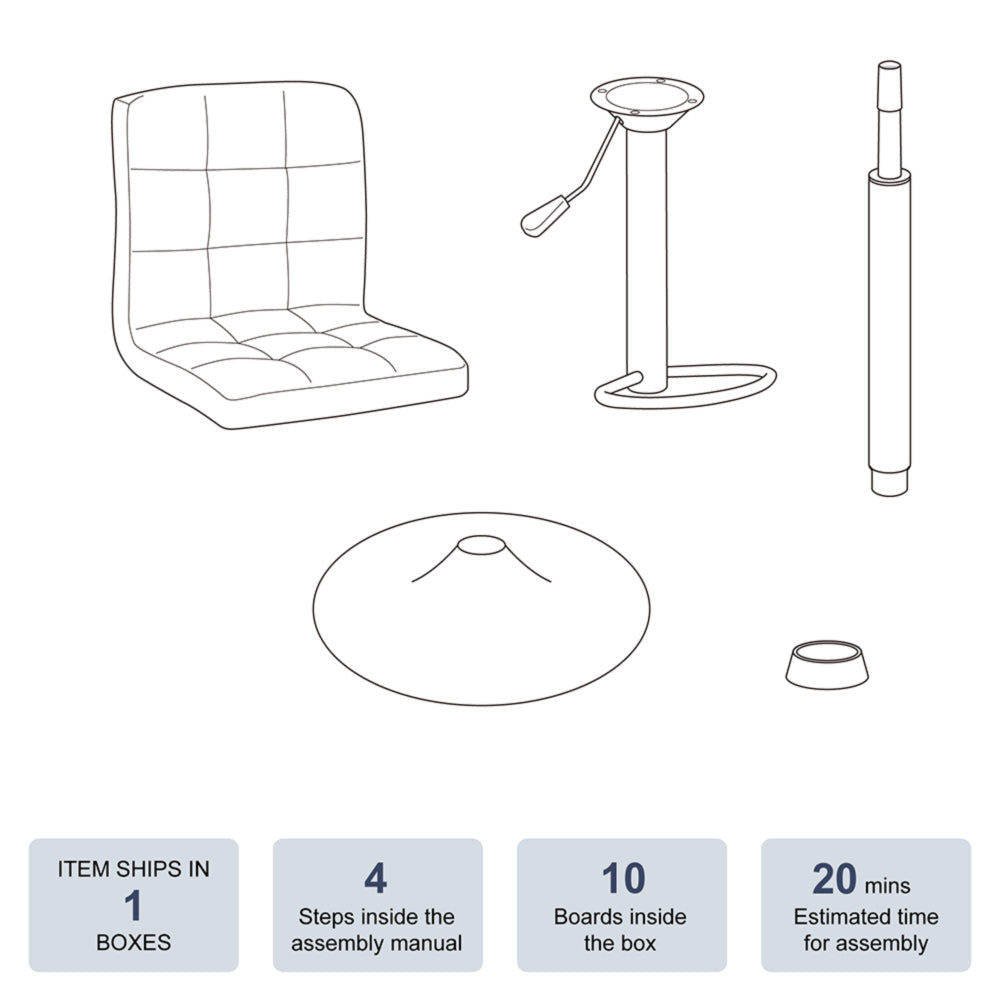 ITEM SHIPS IN
1
BOXES

4
Steps inside the assembly manual

10
Boards inside the box

20 mins
Estimated time for assembly